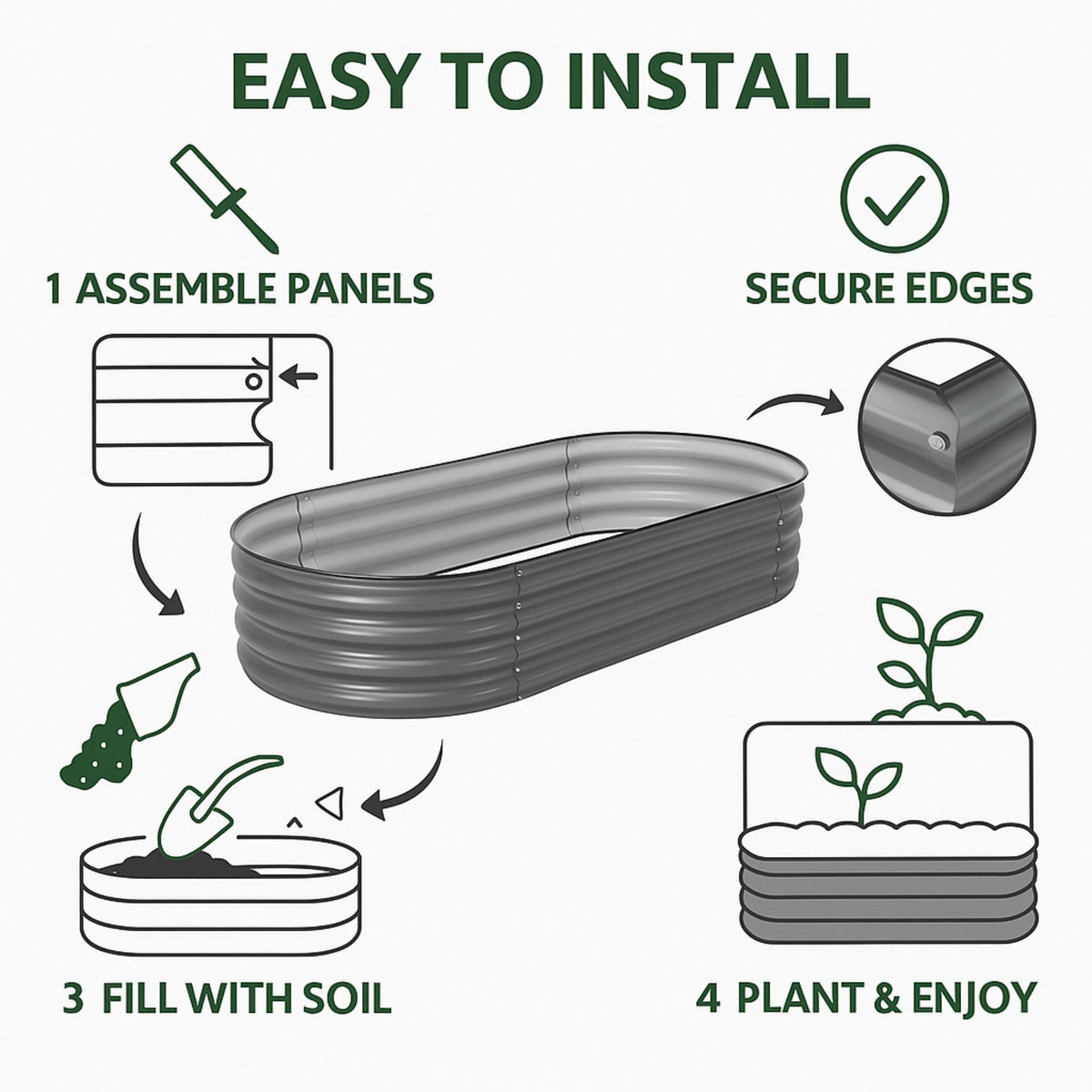 EASY TO INSTALL

1 ASSEMBLE PANELS

SECURE EDGES

3 FILL WITH SOIL

4 PLANT & ENJOY