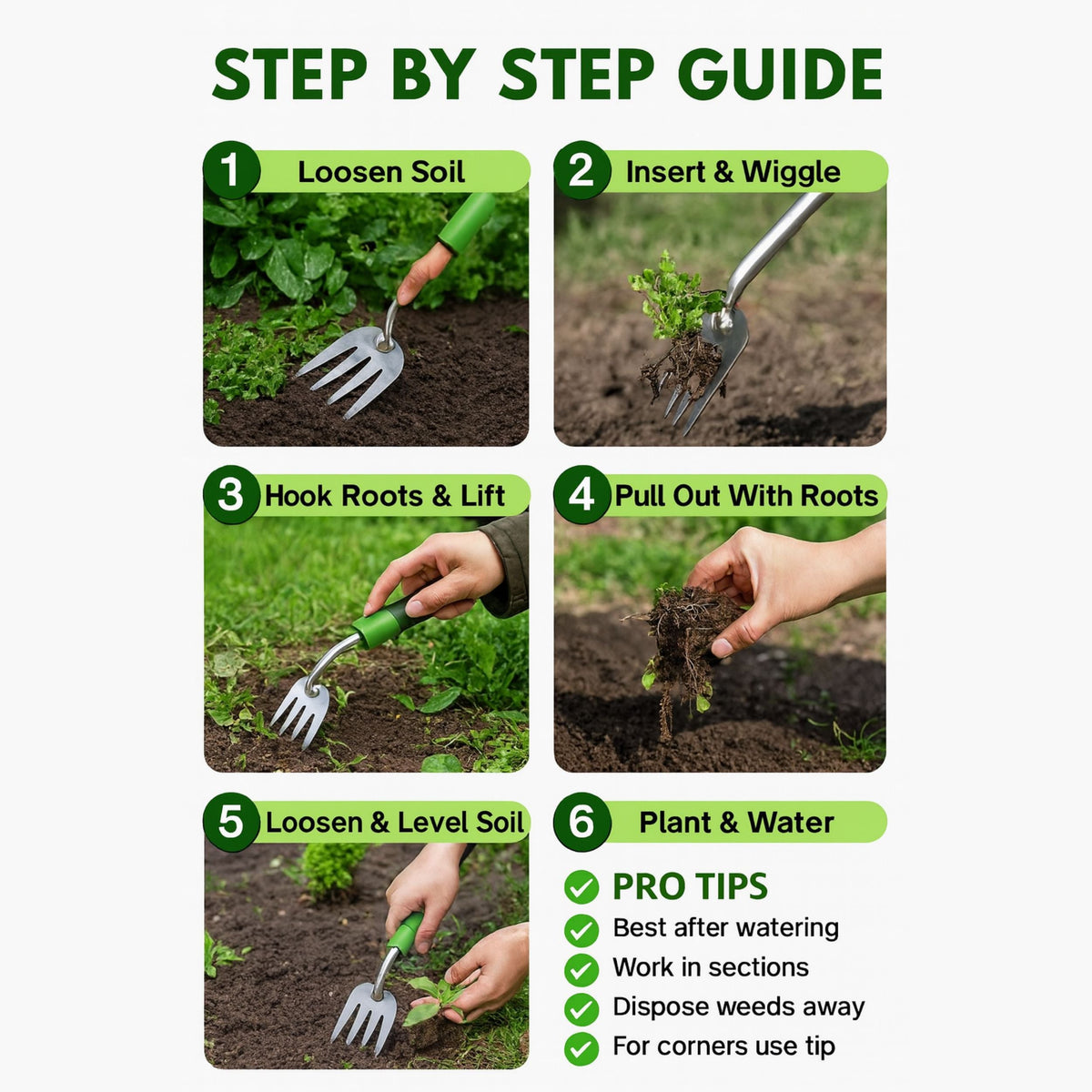 STEP BY STEP GUIDE

1 Loosen Soil

2 Insert & Wiggle

3 Hook Roots & Lift

4 Pull Out With Roots

5 Loosen & Level Soil

6 Plant & Water

PRO TIPS
Best after watering
Work in sections
Dispose weeds away
For corners use tip