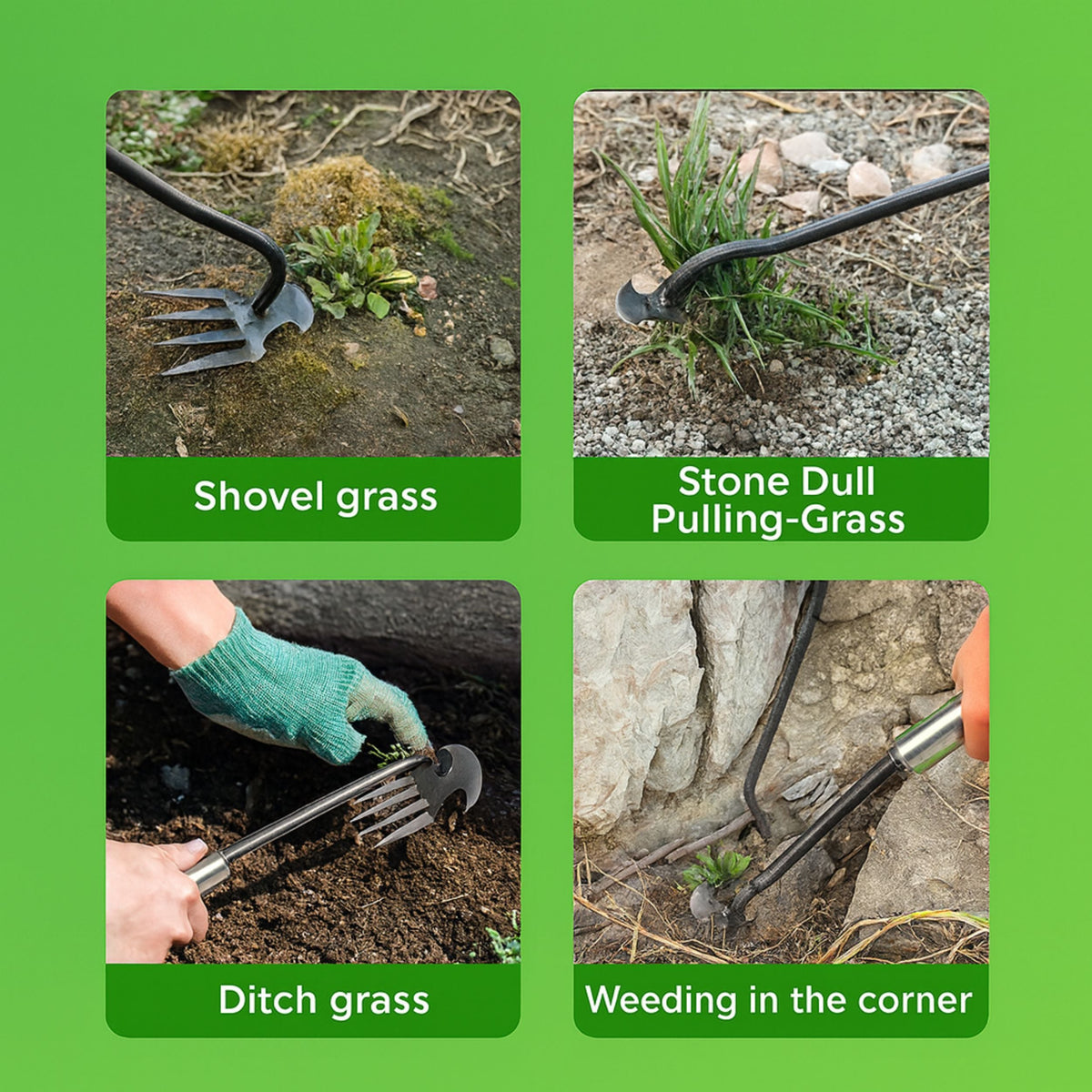 Shovel grass

Stone Dull Pulling-Grass

Ditch grass

Weeding in the corner